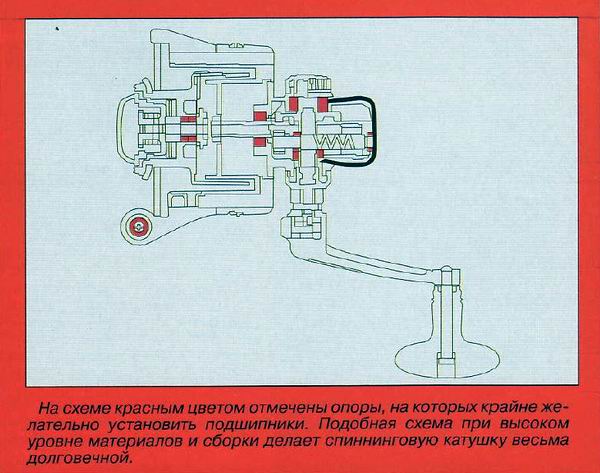 На схеме красным цветом отмечены опоры, на которых крайне желательно установить подшипники. Подобная схема при высоком уровне материалов и сборки делает спиннинговую катушку весьма долговечной.